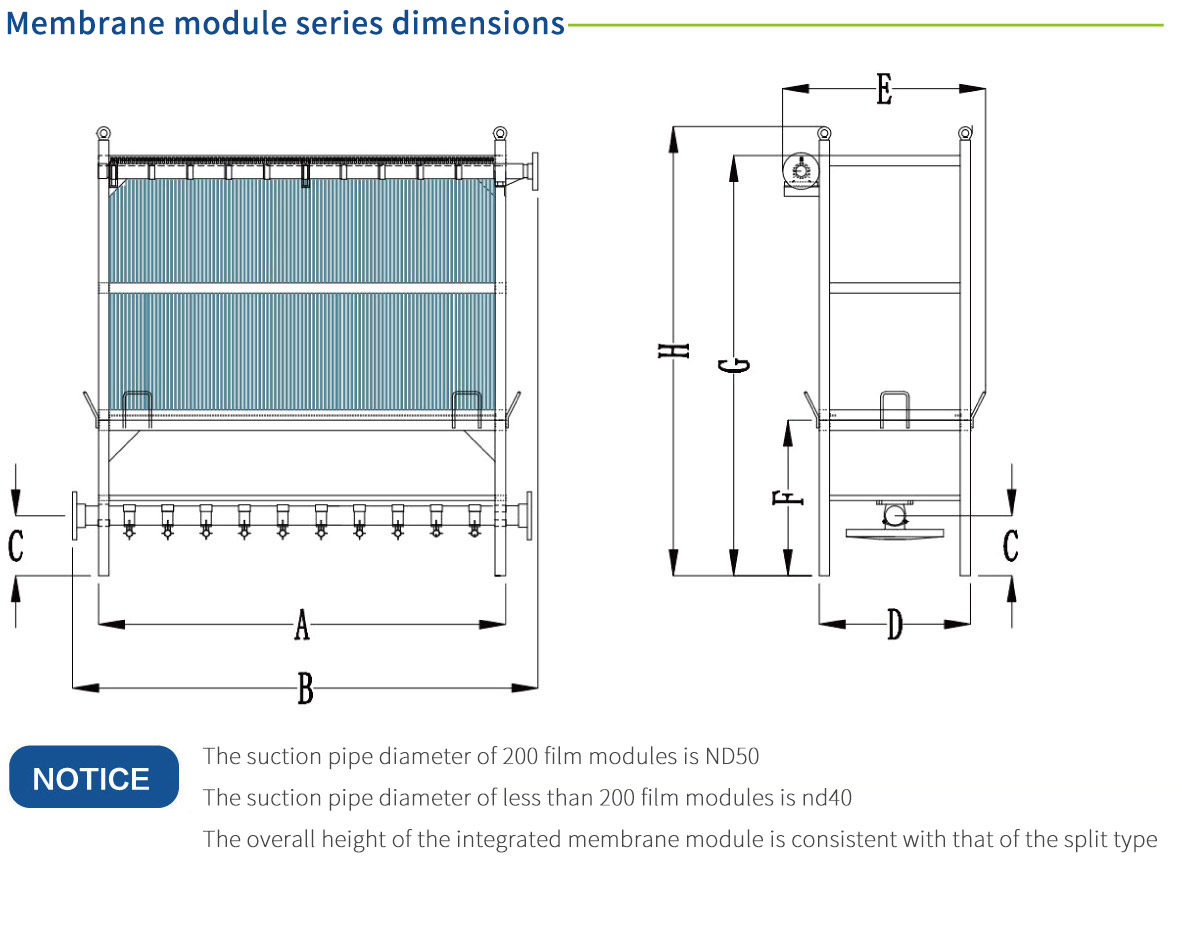 Membrane module series dimensions

C

A

B

E

H

G

F

C

D

NOTICE

The suction pipe diameter of 200 film modules is ND50

The suction pipe diameter of less than 200 film modules is nd40

The overall height of the integrated membrane module is consistent with that of the split type